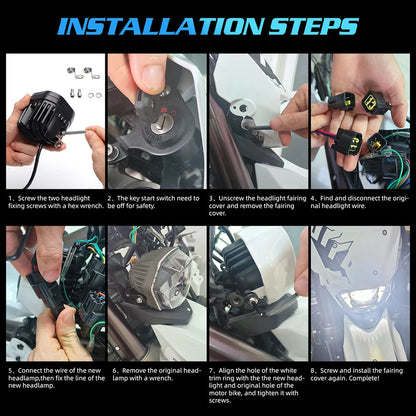 INSTALLATION STEPS

1、Screw the two headlight fixing screws with a hex wrench.

2、The key start switch need to be off for safety.

3、Unscrew the headlight fairing cover and remove the fairing cover.

4、Find and disconnect the original headlight wire.

5、Connect the wire of the new headlamp,then fix the line of the new headlamp.

6、Remove the original headlamp with a wrench.

7、Align the hole of the white trim ring with the the new headlight and original hole of the motor bike, and tighten it with screws.

8、Screw and install the fairing cover again. Complete!